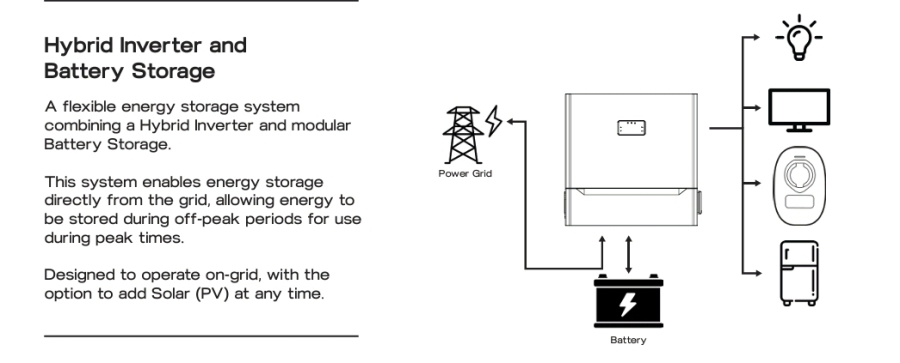 Hybrid Inverter and Battery Storage

A flexible energy storage system combining a Hybrid Inverter and modular Battery Storage.

This system enables energy storage directly from the grid, allowing energy to be stored during off-peak periods for use during peak times.

Designed to operate on-grid, with the option to add Solar (PV) at any time.

Power Grid

Battery